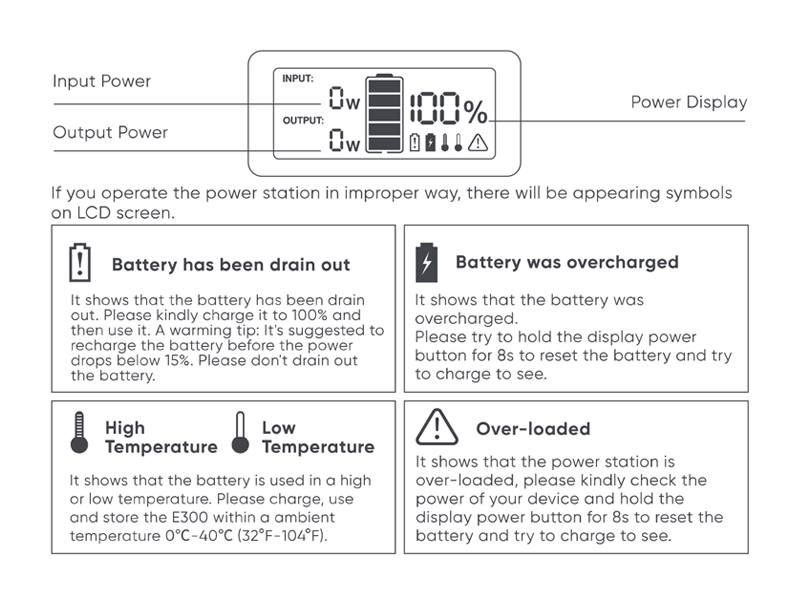 Input Power

Output Power

INPUT:
0w
OUTPUT:
0w
100%

Power Display

If you operate the power station in improper way, there will be appearing symbols on LCD screen.

Battery has been drain out

It shows that the battery has been drain out. Please kindly charge it to 100% and then use it. A warming tip: It's suggested to recharge the battery before the power drops below 15%. Please don't drain out the battery.

Battery was overcharged

It shows that the battery was overcharged.
Please try to hold the display power button for 8s to reset the battery and try to charge to see.

High Temperature

Low Temperature

It shows that the battery is used in a high or low temperature. Please charge, use and store the E300 within a ambient temperature 0°C-40°C (32°F-104°F).

Over-loaded

It shows that the power station is over-loaded, please kindly check the power of your device and hold the display power button for 8s to reset the battery and try to charge to see.